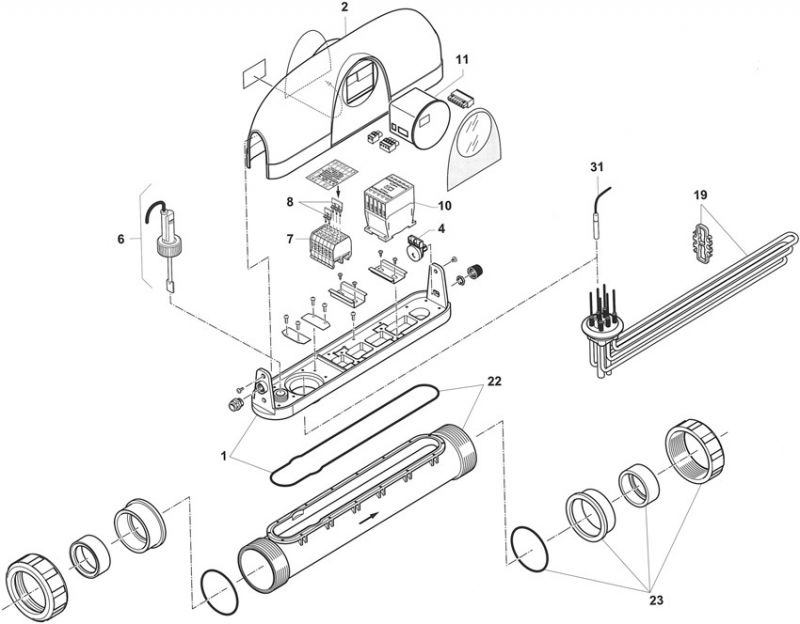 2
11
31
19
8
10
6
7
4
22
1
23